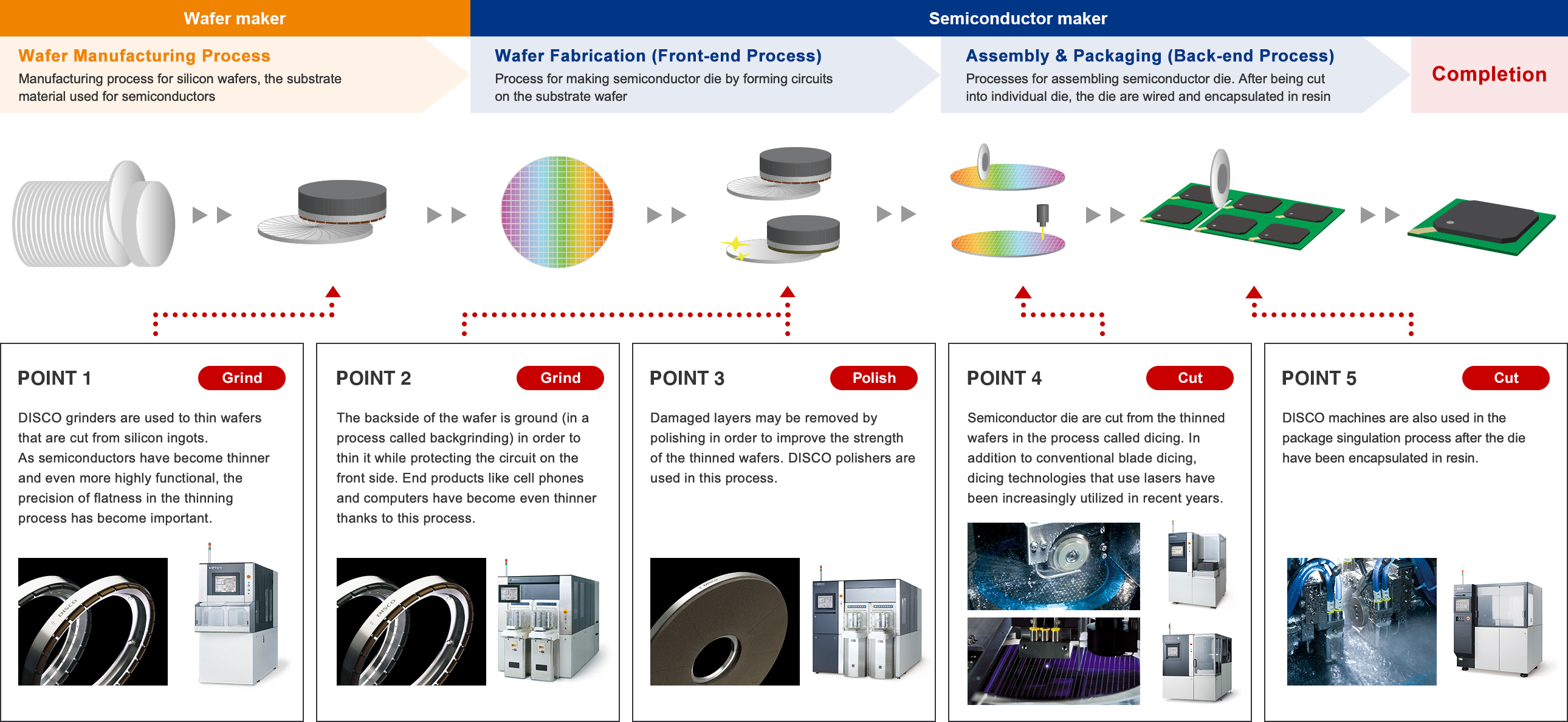 Wafer maker

Semiconductor maker

Wafer Manufacturing Process

Manufacturing process for silicon wafers, the substrate material used for semiconductors

Wafer Fabrication (Front-end Process)

Process for making semiconductor die by forming circuits on the substrate wafer

Assembly & Packaging (Back-end Process)

Processes for assembling semiconductor die. After being cut into individual die, the die are wired and encapsulated in resin

Completion

POINT 1 Grind

DISCO grinders are used to thin wafers that are cut from silicon ingots.
As semiconductors have become thinner and even more highly functional, the precision of flatness in the thinning process has become important.

POINT 2 Grind

The backside of the wafer is ground (in a process called backgrinding) in order to thin it while protecting the circuit on the front side. End products like cell phones and computers have become even thinner thanks to this process.

POINT 3 Polish

Damaged layers may be removed by polishing in order to improve the strength of the thinned wafers. DISCO polishers are used in this process.

POINT 4 Cut

Semiconductor die are cut from the thinned wafers in the process called dicing. In addition to conventional blade dicing, dicing technologies that use lasers have been increasingly utilized in recent years.

POINT 5 Cut

DISCO machines are also used in the package singulation process after the die have been encapsulated in resin.